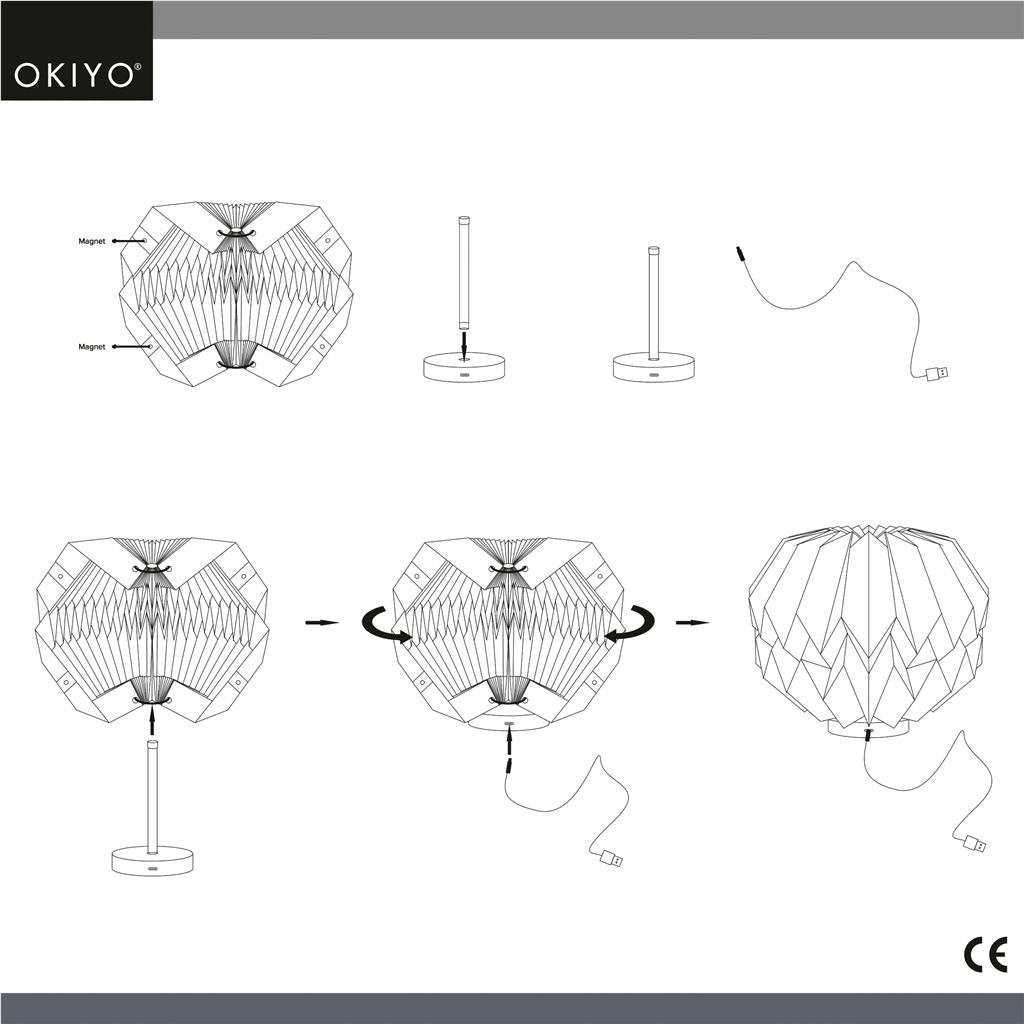 OKIYO®

Magnet

Magnet

CE